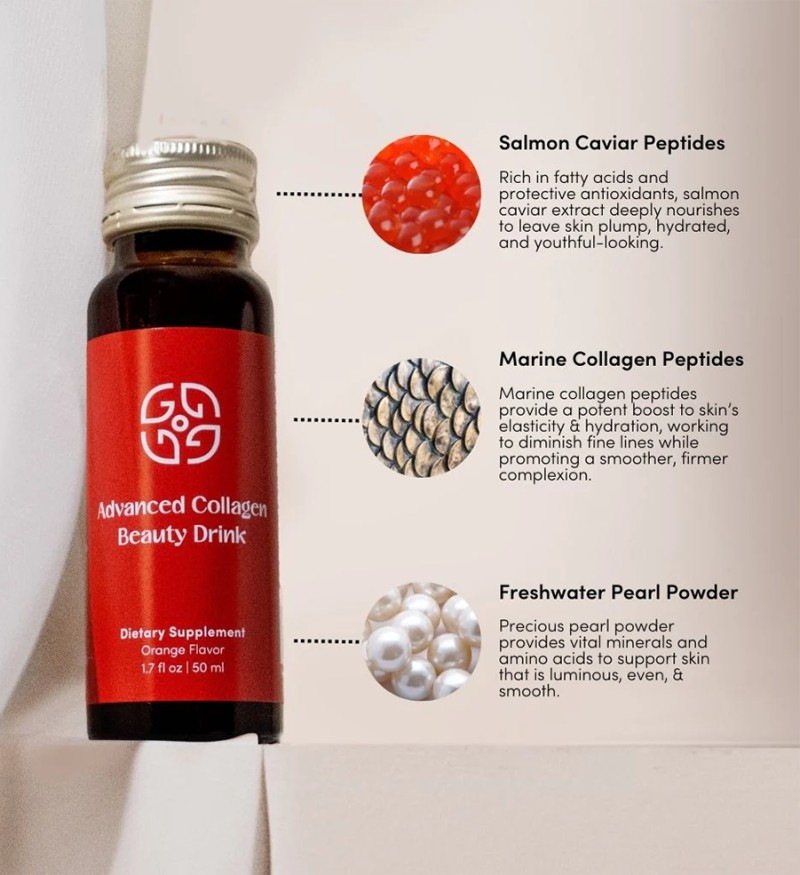 Advanced Collagen Beauty Drink

Dietary Supplement
Orange Flavor
1.7 fl oz | 50 ml

Salmon Caviar Peptides

Rich in fatty acids and protective antioxidants, salmon caviar extract deeply nourishes to leave skin plump, hydrated, and youthful-looking.

Marine Collagen Peptides

Marine collagen peptides provide a potent boost to skin's elasticity & hydration, working to diminish fine lines while promoting a smoother, firmer complexion.

Freshwater Pearl Powder

Precious pearl powder provides vital minerals and amino acids to support skin that is luminous, even, & smooth.